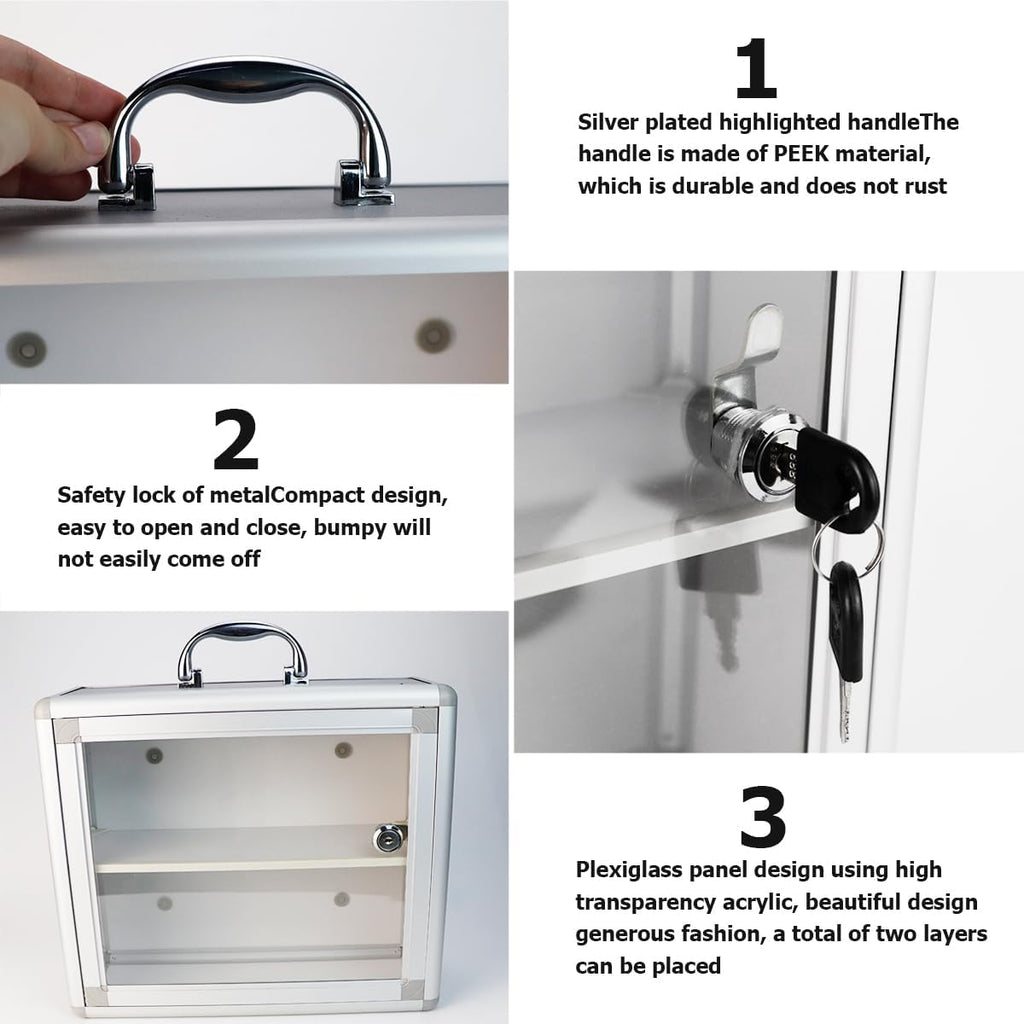 1

Silver plated highlighted handleThe handle is made of PEEK material, which is durable and does not rust

2

Safety lock of metalCompact design, easy to open and close, bumpy will not easily come off

3

Plexiglass panel design using high transparency acrylic, beautiful design generous fashion, a total of two layers can be placed