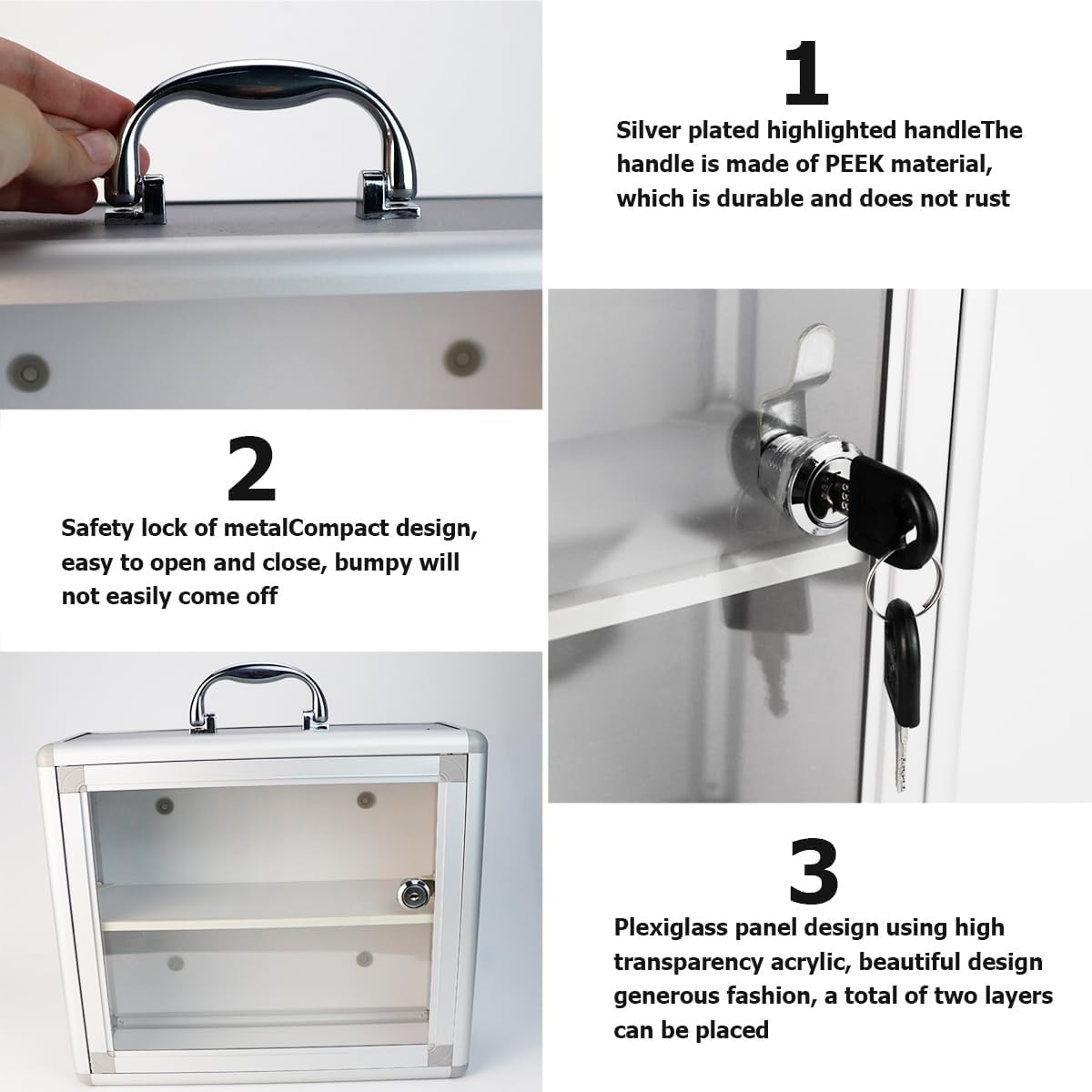 1

Silver plated highlighted handleThe handle is made of PEEK material, which is durable and does not rust

2

Safety lock of metalCompact design, easy to open and close, bumpy will not easily come off

3

Plexiglass panel design using high transparency acrylic, beautiful design generous fashion, a total of two layers can be placed