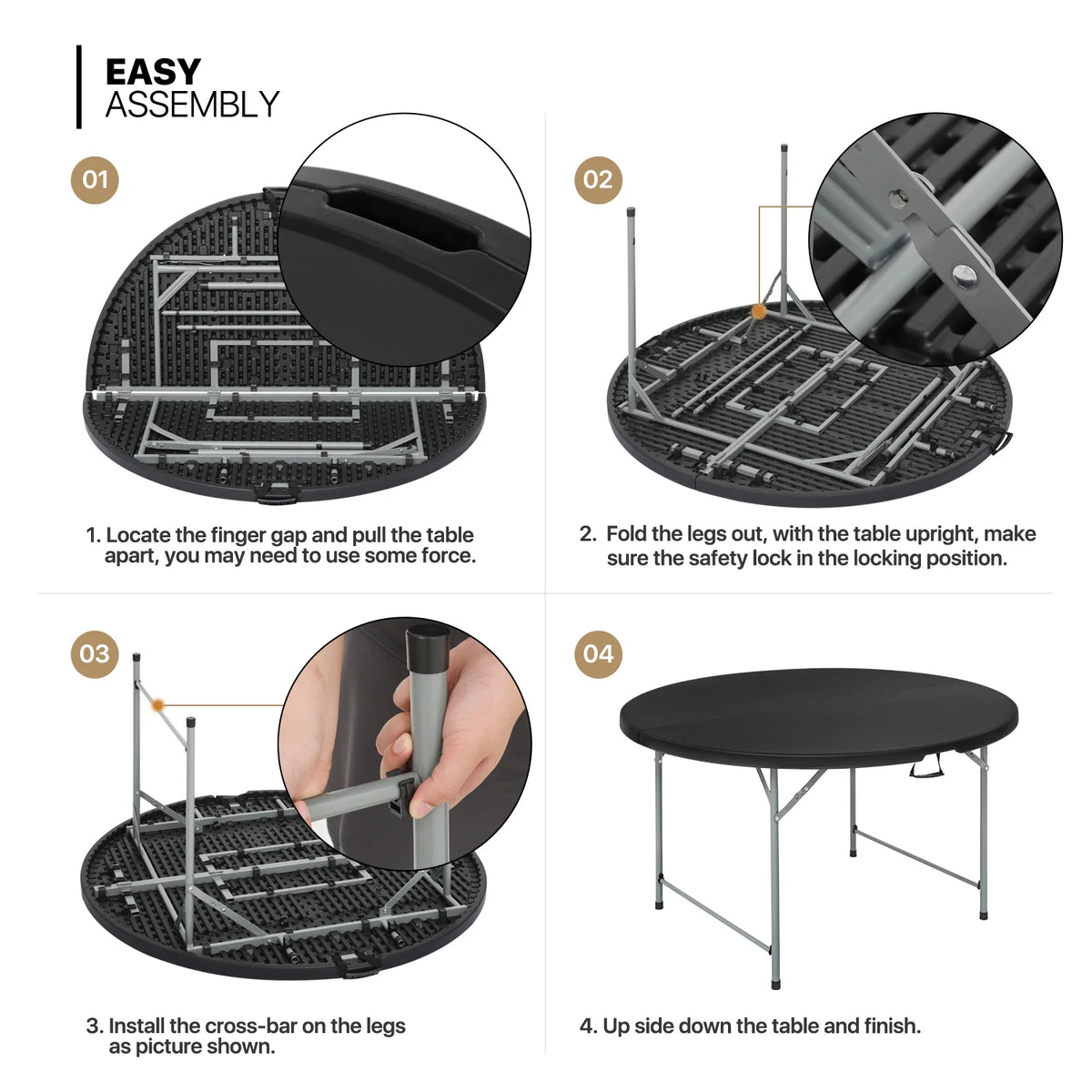 EASY
ASSEMBLY

01

1. Locate the finger gap and pull the table apart, you may need to use some force.

02

2. Fold the legs out, with the table upright, make sure the safety lock in the locking position.

03

3. Install the cross-bar on the legs as picture shown.

04

4. Up side down the table and finish.